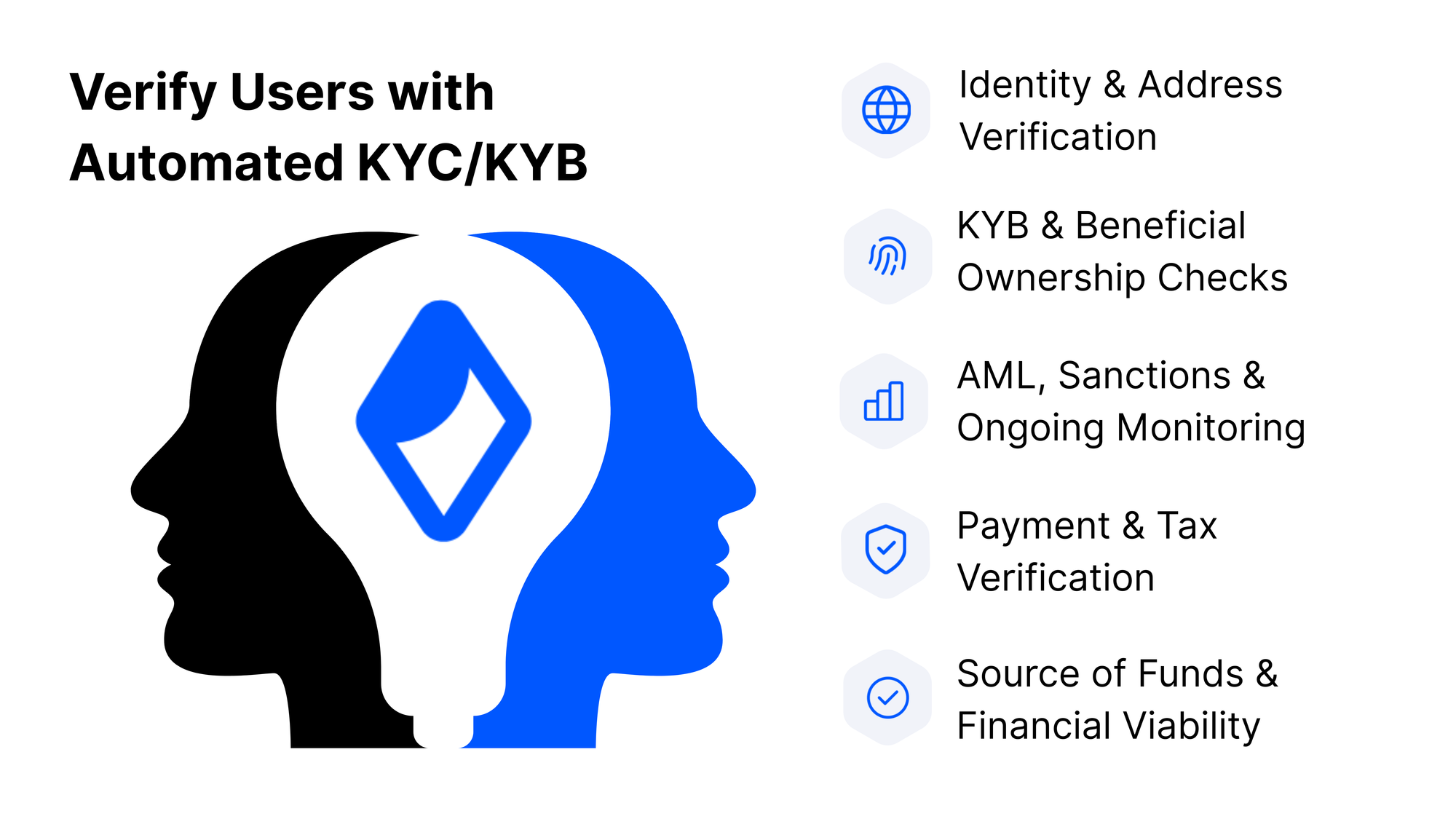 Verify Users with Automated KYC/KYB

Identity & Address Verification

KYB & Beneficial Ownership Checks

AML, Sanctions & Ongoing Monitoring

Payment & Tax Verification

Source of Funds & Financial Viability