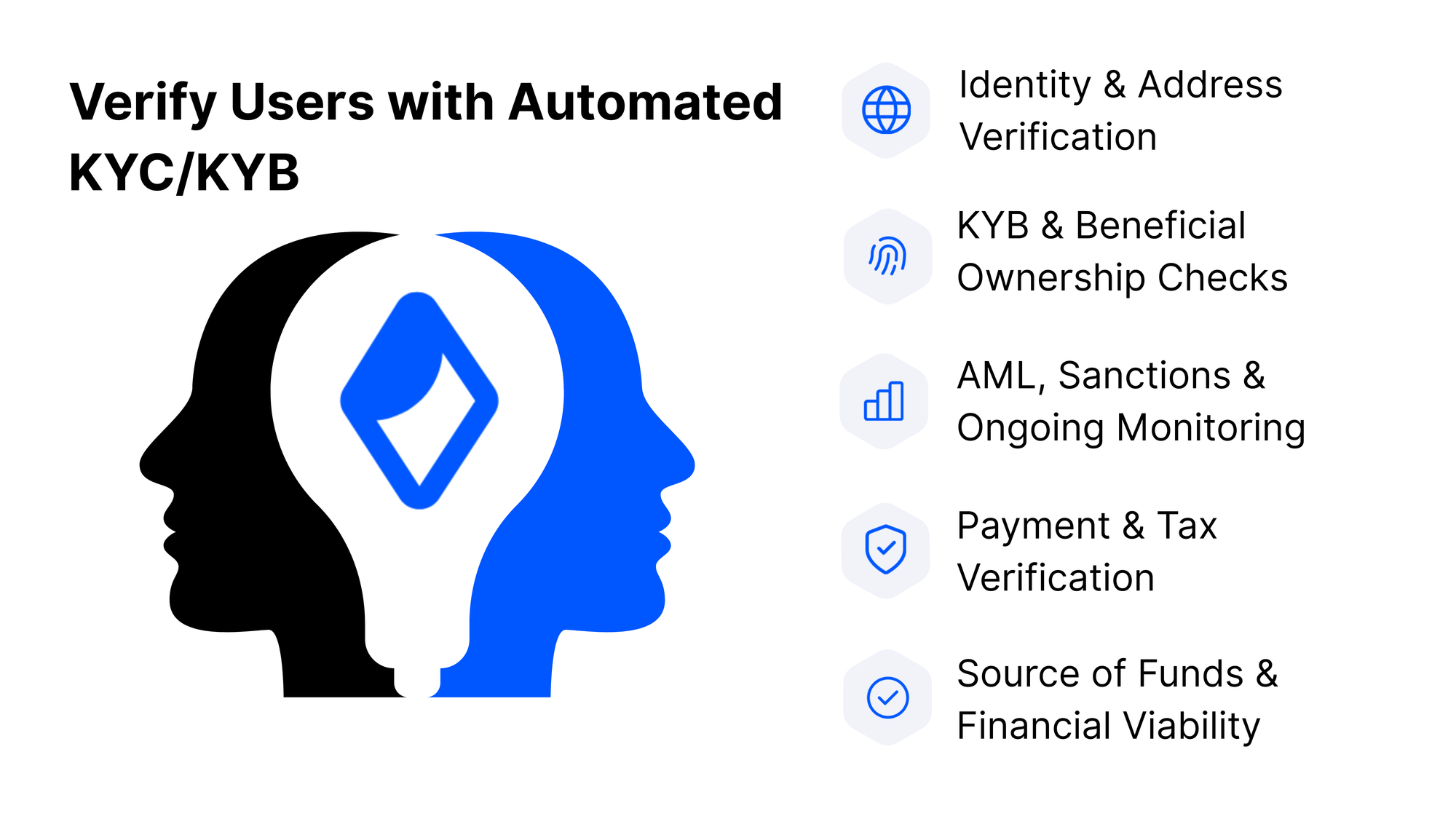 Verify Users with Automated KYC/KYB

Identity & Address Verification

KYB & Beneficial Ownership Checks

AML, Sanctions & Ongoing Monitoring

Payment & Tax Verification

Source of Funds & Financial Viability